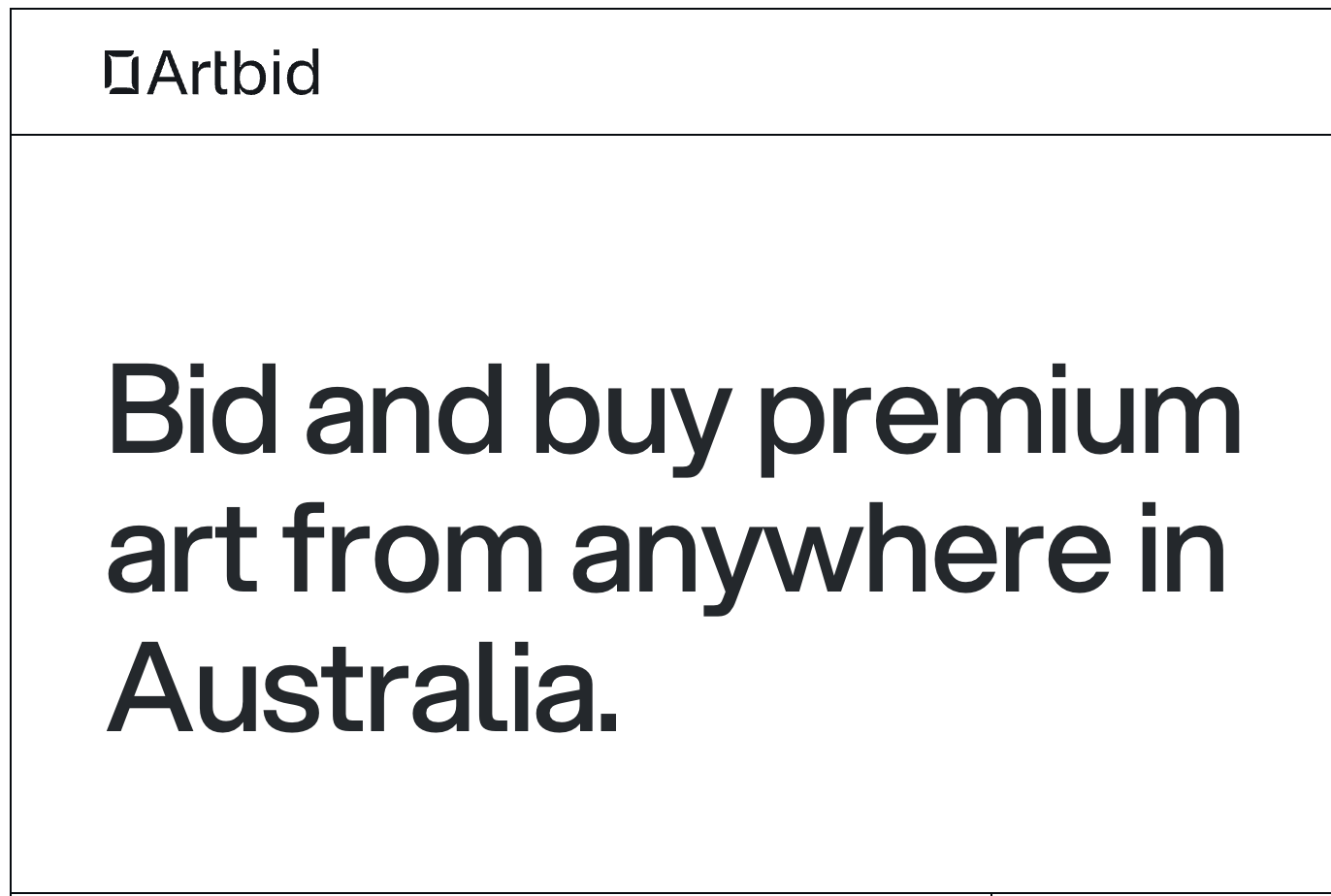 Artbid

Bid and buy premium art from anywhere in Australia.